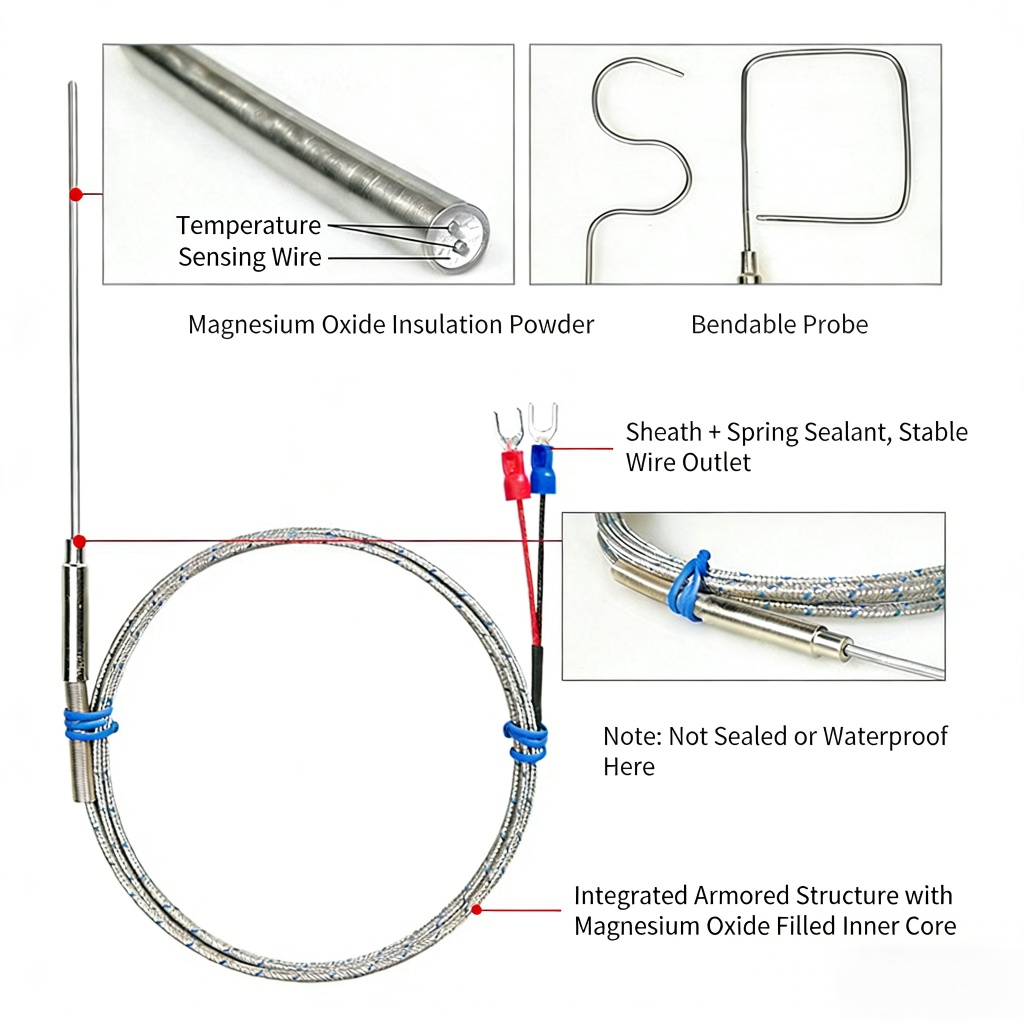 Temperature
Sensing Wire

Magnesium Oxide Insulation Powder

Bendable Probe

Sheath + Spring Sealant, Stable Wire Outlet

Note: Not Sealed or Waterproof Here

Integrated Armored Structure with Magnesium Oxide Filled Inner Core